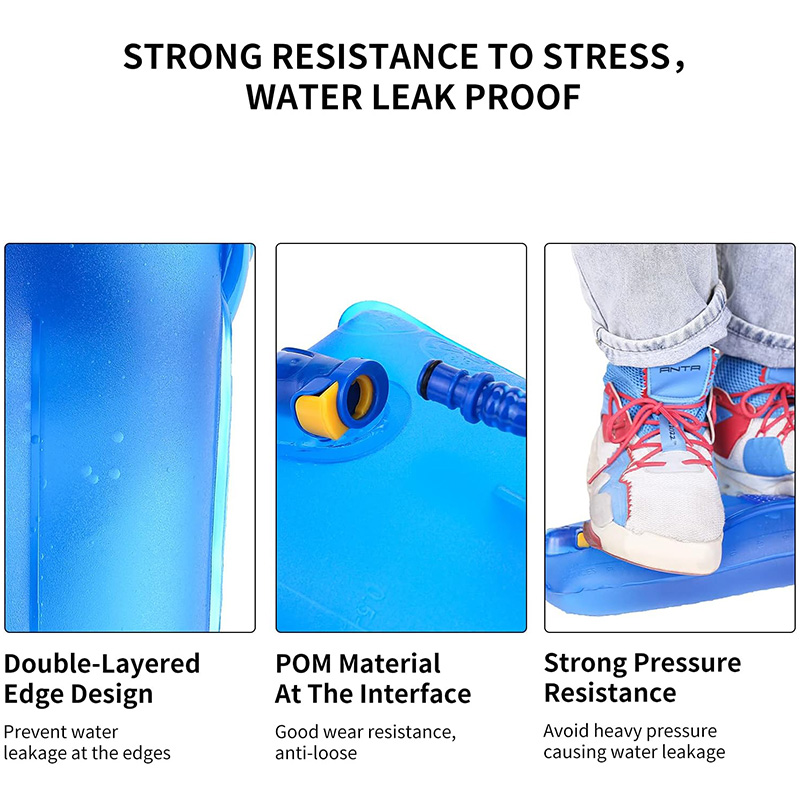 STRONG RESISTANCE TO STRESS, WATER LEAK PROOF

ANTA

Double-Layered Edge Design

Prevent water leakage at the edges

POM Material At The Interface

Good wear resistance, anti-loose

Strong Pressure Resistance

Avoid heavy pressure causing water leakage