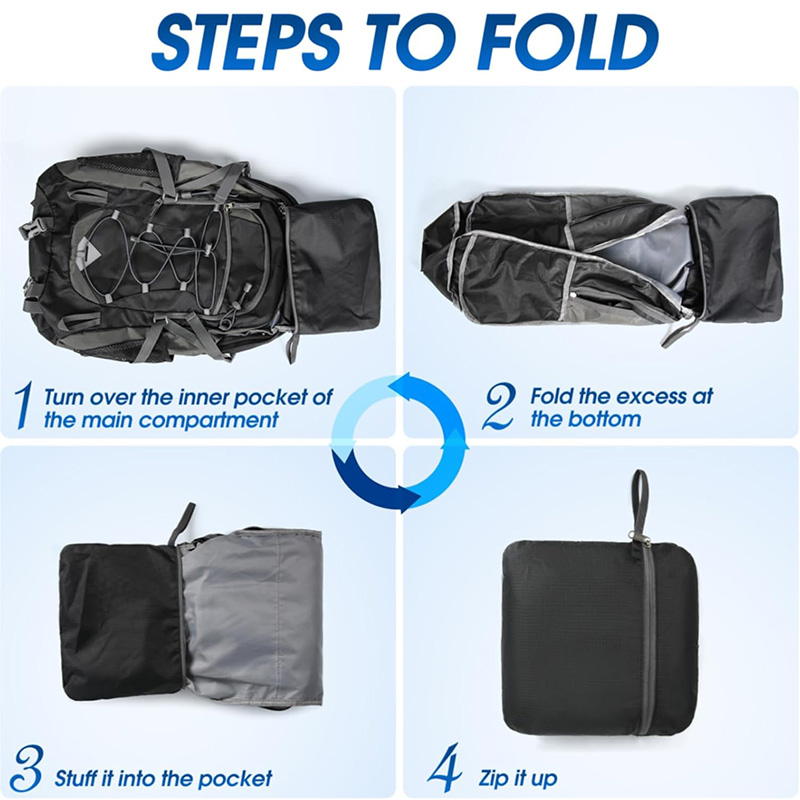 STEPS TO FOLD

1 Turn over the inner pocket of the main compartment

2 Fold the excess at the bottom

3 Stuff it into the pocket

4 Zip it up