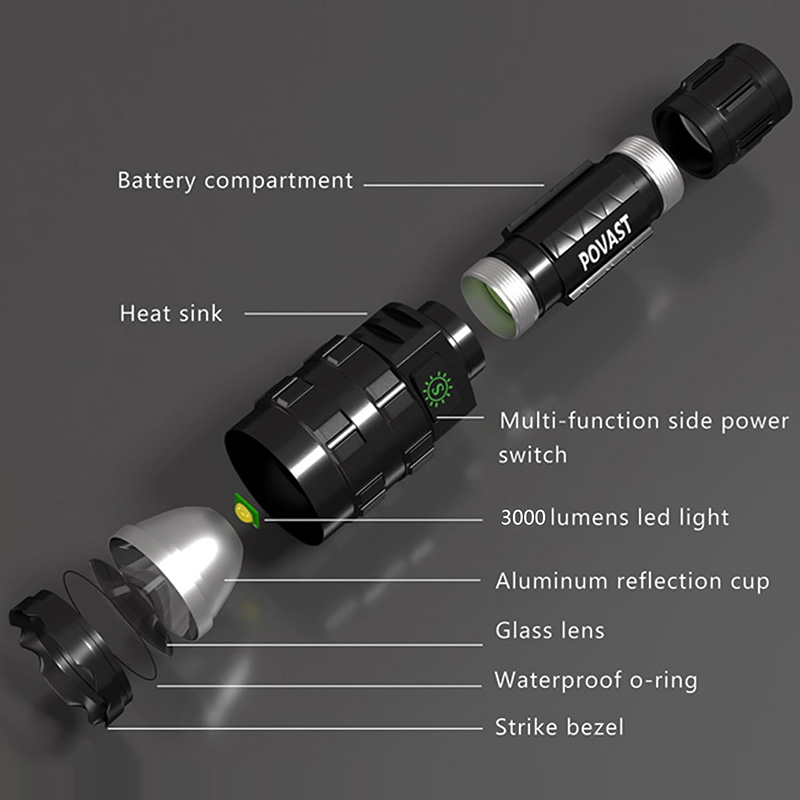 Battery compartment

POVAST

Heat sink

Multi-function side power switch

3000 lumens led light

Aluminum reflection cup

Glass lens

Waterproof o-ring

Strike bezel