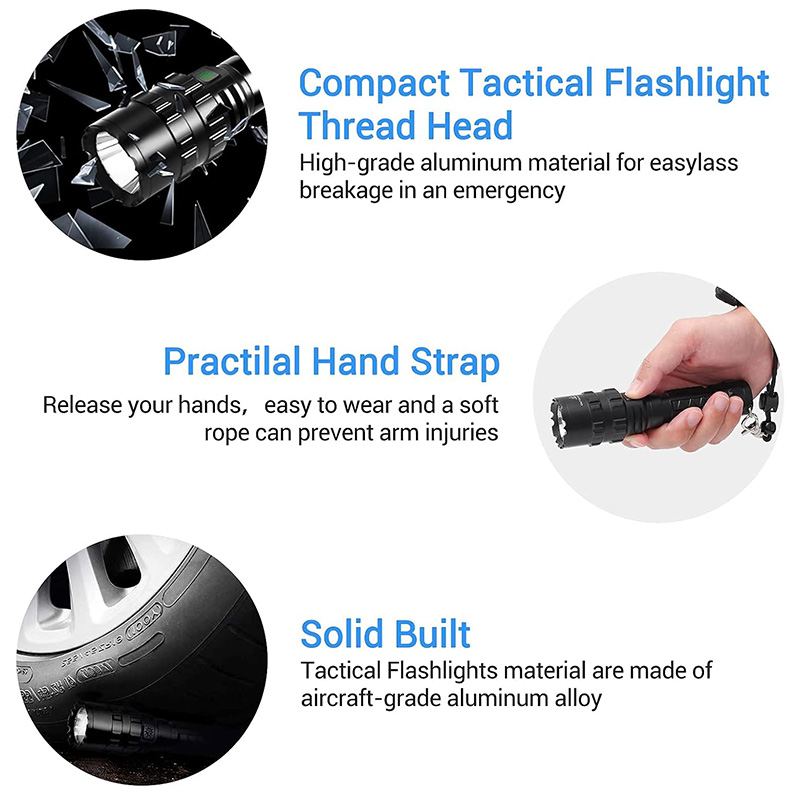 Compact Tactical Flashlight Thread Head
High-grade aluminum material for easylass breakage in an emergency

Practilal Hand Strap
Release your hands， easy to wear and a soft rope can prevent arm injuries

Solid Built
Tactical Flashlights material are made of aircraft-grade aluminum alloy